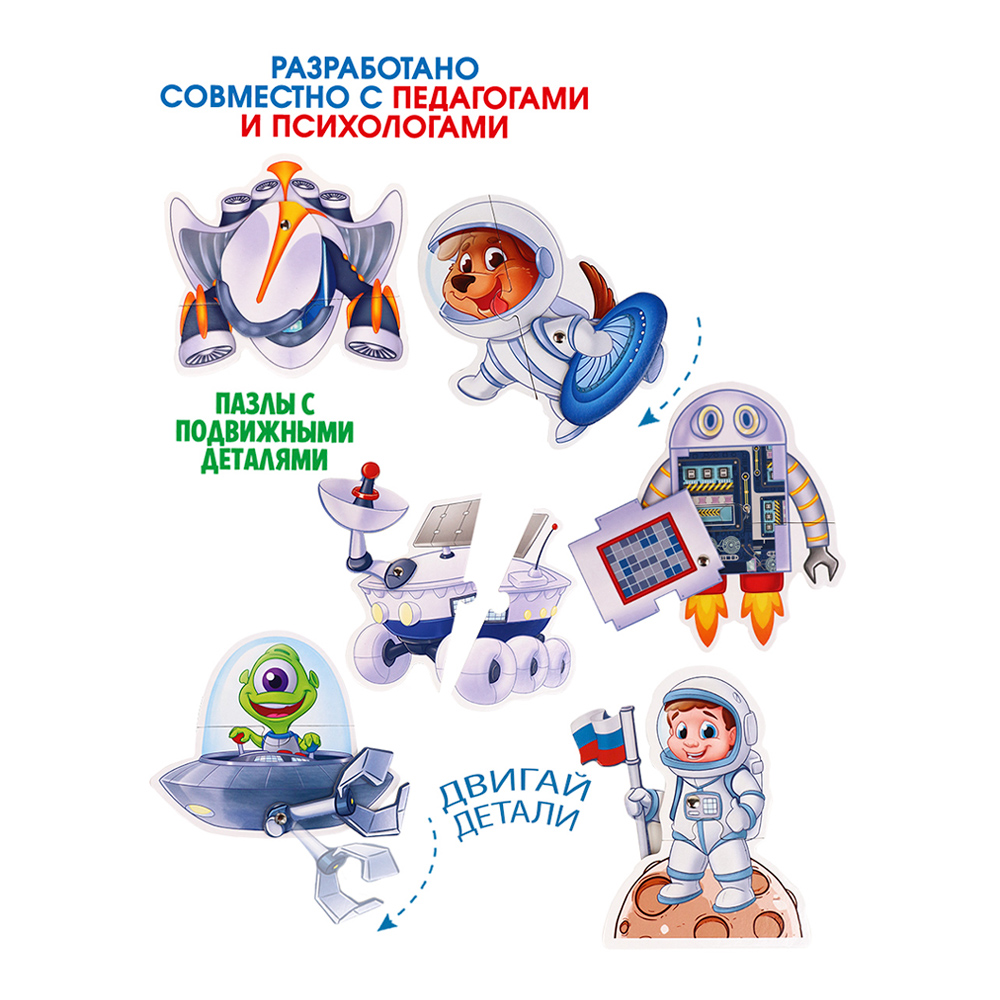 РАЗРАБОТАНО СОВМЕСТНО С ПЕДАГОГАМИ И ПСИХОЛОГАМИ

ПАЗЛЫ С ПОДВИЖНЫМИ ДЕТАЛЯМИ

ДВИГАЙ ДЕТАЛИ