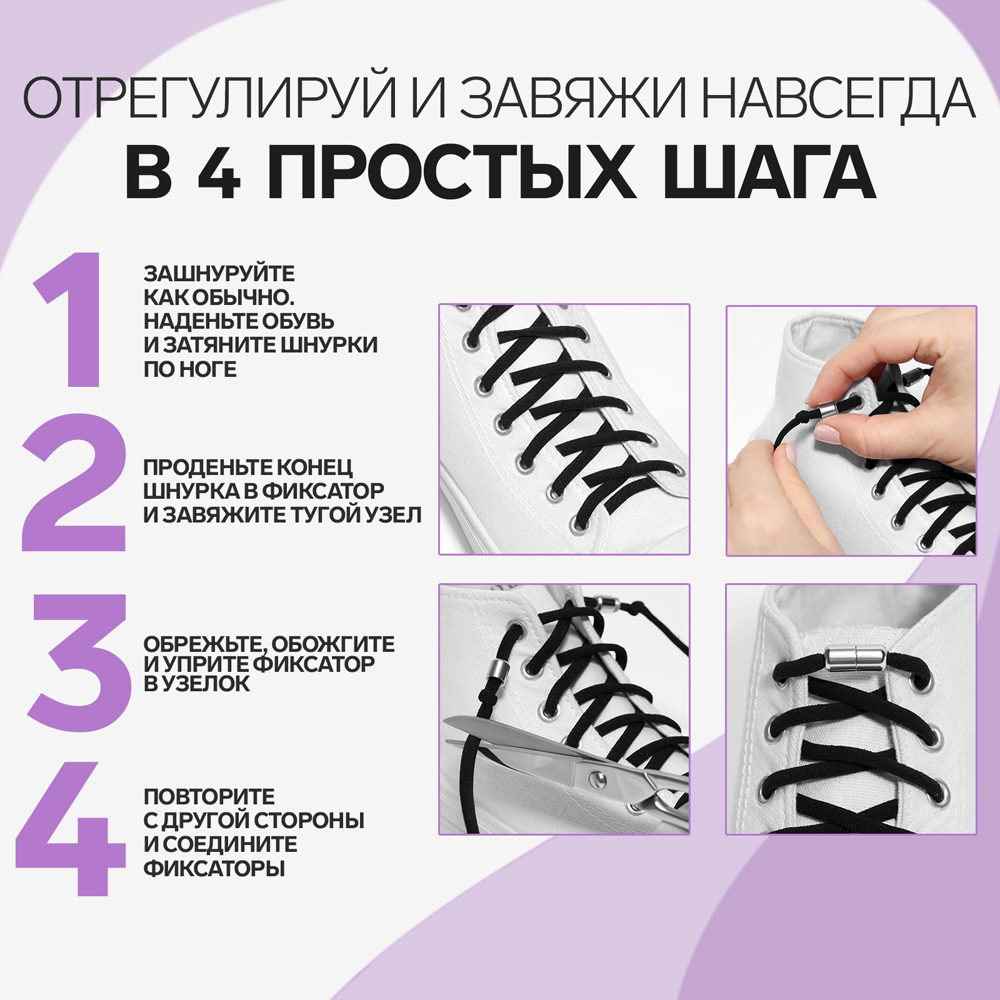 ОТРЕГУЛИРУЙ И ЗАВЯЖИ НАВСЕГДА
В 4 ПРОСТЫХ ШАГА

1
ЗАШНУРУЙТЕ КАК ОБЫЧНО. НАДЕНЬТЕ ОБУВЬ И ЗАТЯНИТЕ ШНУРКИ ПО НОГЕ

2
ПРОДЕНЬТЕ КОНЕЦ ШНУРКА В ФИКСАТОР И ЗАВЯЖИТЕ ТУГОЙ УЗЕЛ

3
ОБРЕЖЬТЕ, ОБОЖГИТЕ И УПРИТЕ ФИКСАТОР В УЗЕЛОК

4
ПОВТОРИТЕ С ДРУГОЙ СТОРОНЫ И СОЕДИНИТЕ ФИКСАТОРЫ