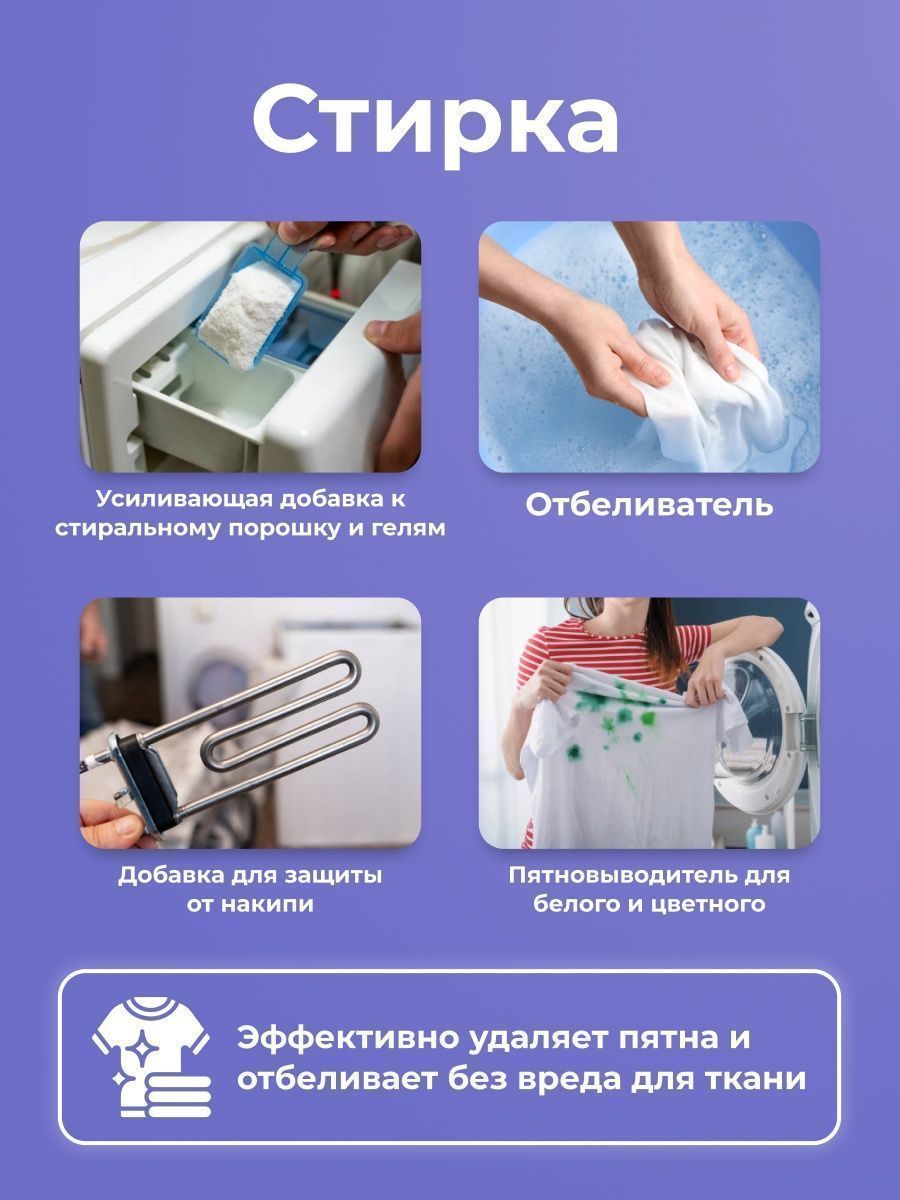 Стирка

Усиливающая добавка к стиральному порошку и гелям

Отбеливатель

Добавка для защиты от накипи

Пятновыводитель для белого и цветного

Эффективно удаляет пятна и отбеливает без вреда для ткани